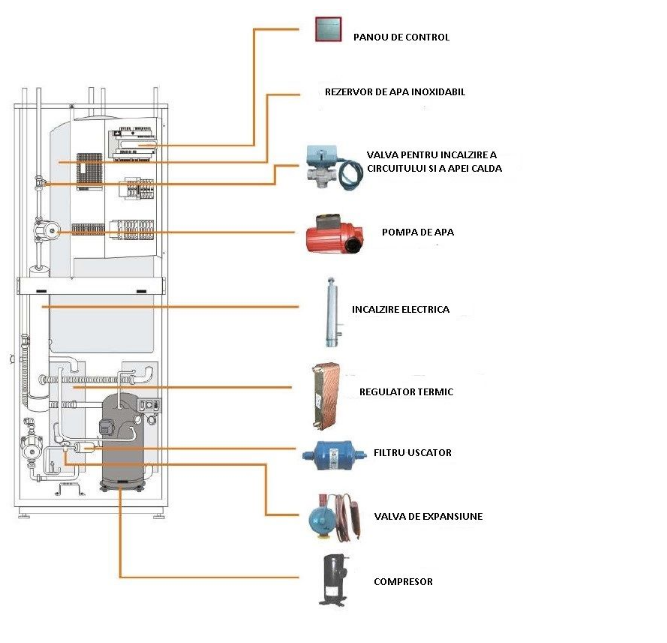 PANOU DE CONTROL

REZERVOR DE APA INOXIDABIL

VALVA PENTRU INCALZIRE A CIRCUITULUI SI A APEI CALDA

POMPA DE APA

INCALZIRE ELECTRICA

REGULATOR TERMIC

FILTRU USCATOR

VALVA DE EXPANSIUNE

COMPRESOR